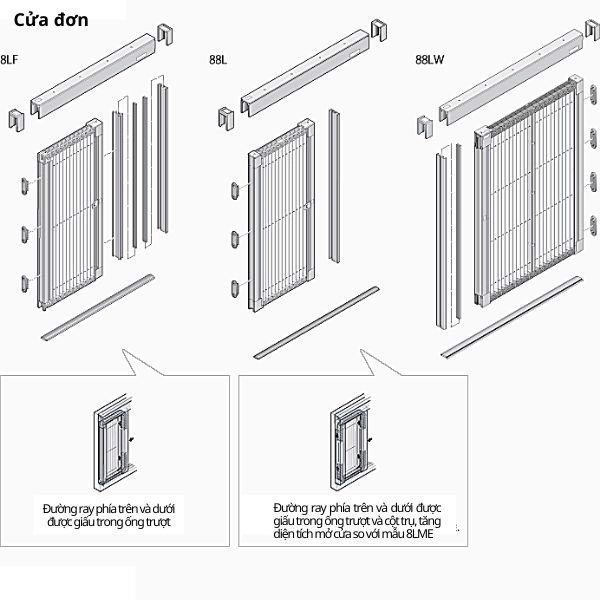 Cửa đơn

8LF

88L

88LW

Đường ray phía trên và dưới được giấu trong ống trượt

Đường ray phía trên và dưới được giấu trong ống trượt và cột trụ, tăng diện tích mở cửa so với mẫu 8LME