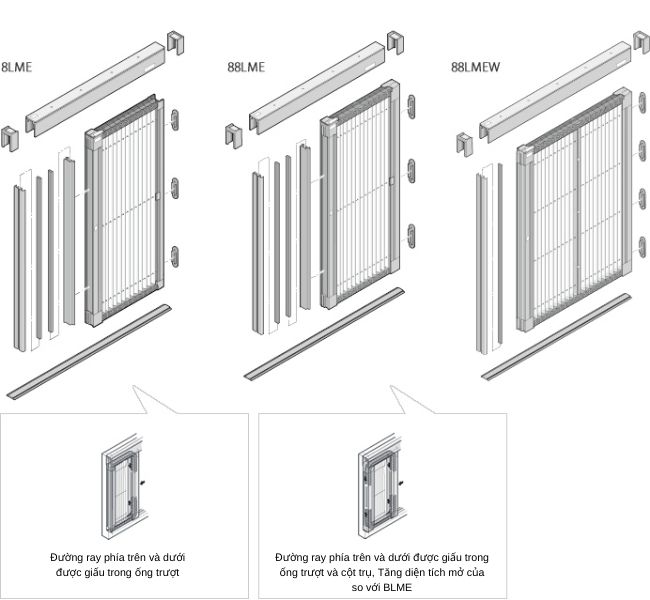 8LME

88LME

88LMEW

Đường ray phía trên và dưới được giấu trong ống trượt

Đường ray phía trên và dưới được giấu trong ống trượt và cột trụ, Tăng diện tích mở của so với BLME